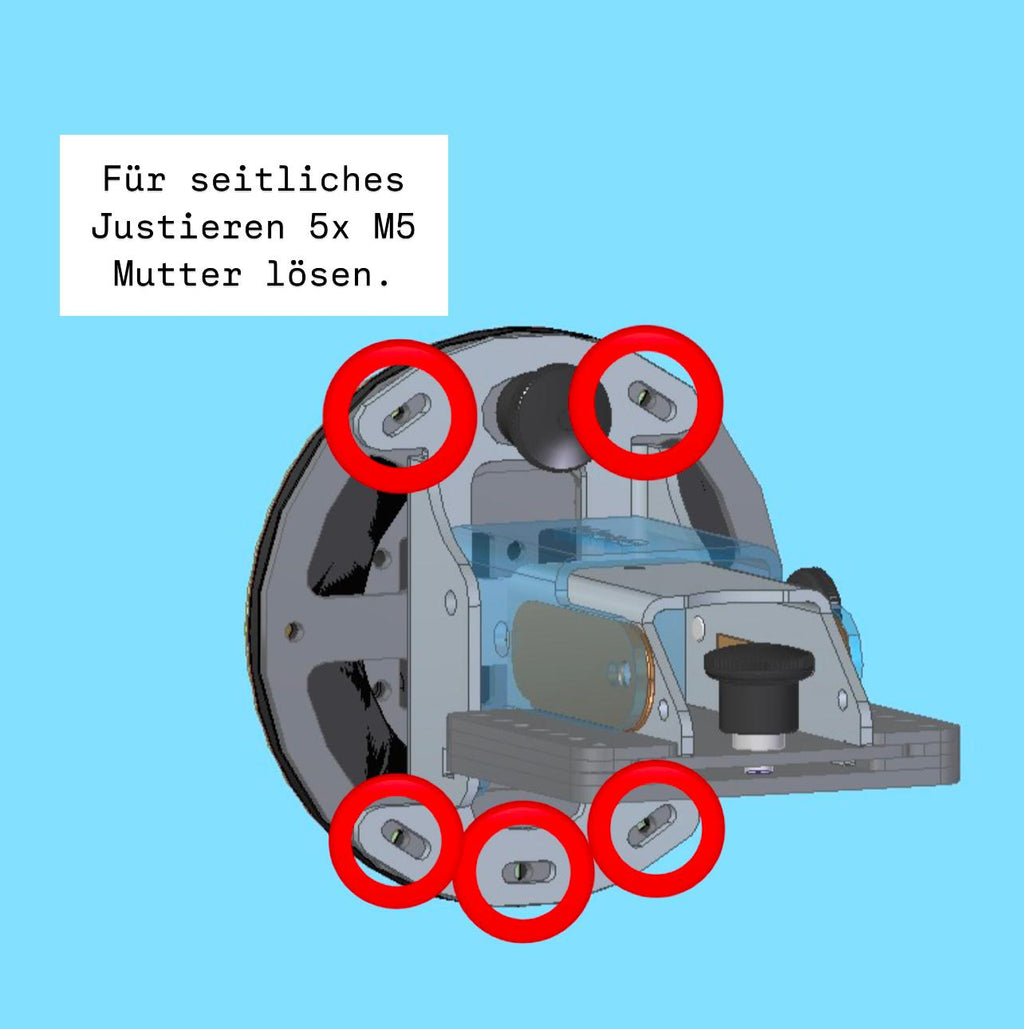 Für seitliches Justieren 5x M5 Mutter lösen.