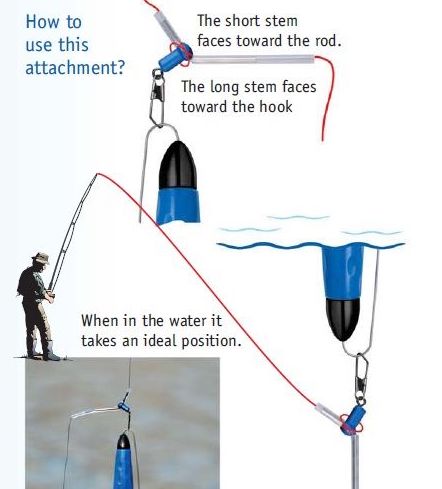 How to use this attachment?

The short stem faces toward the rod.

The long stem faces toward the hook

When in the water it takes an ideal position.